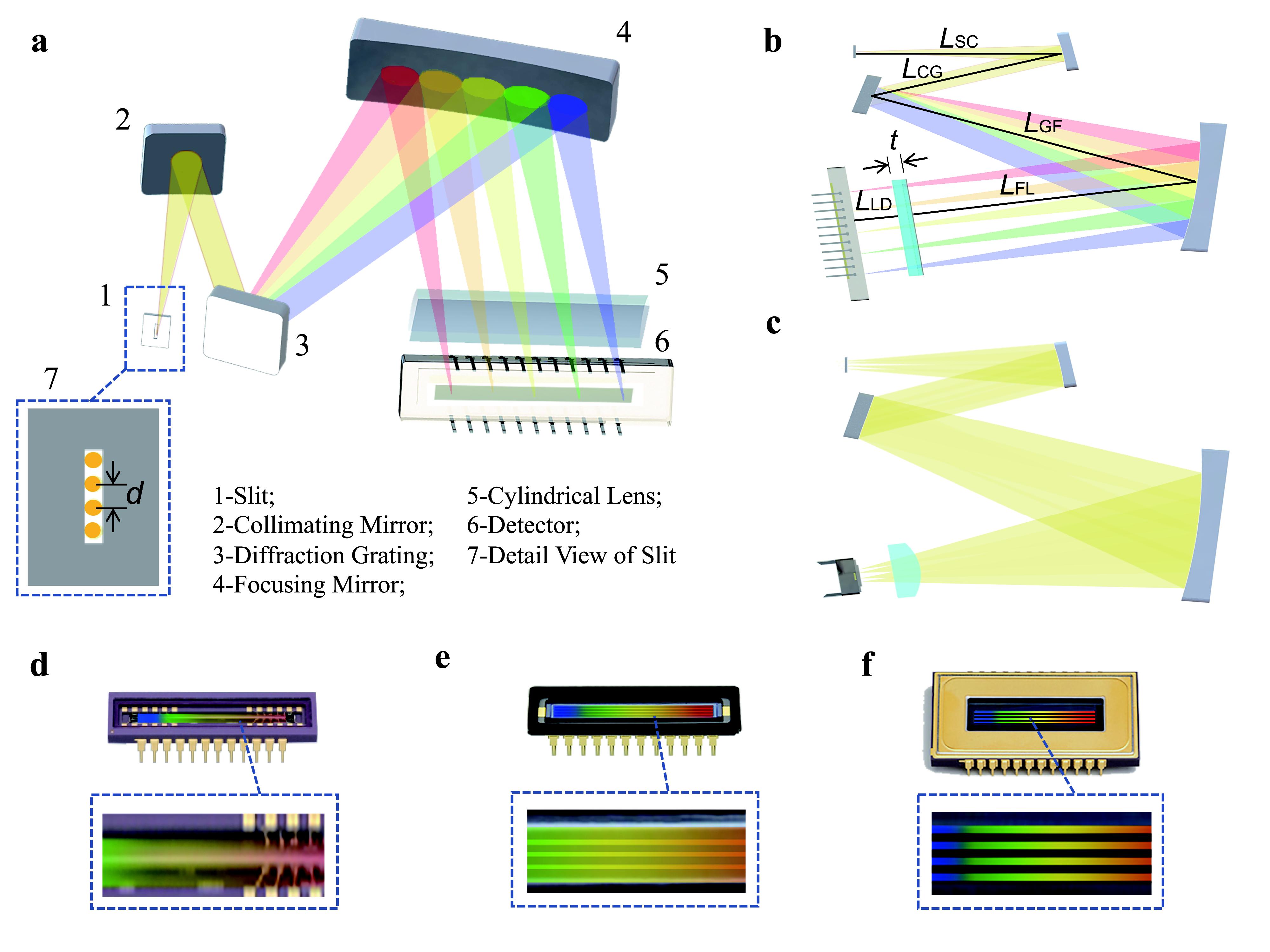 a

4

2

1

3

5

6

7

$d$

1-Slit;
2-Collimating Mirror;
3-Diffraction Grating;
4-Focusing Mirror;

5-Cylindrical Lens;
6-Detector;
7-Detail View of Slit

b

$L_{SC}$

$L_{CG}$

$L_{GF}$

$t$

$L_{FL}$

$L_{LD}$

c

d

e

f